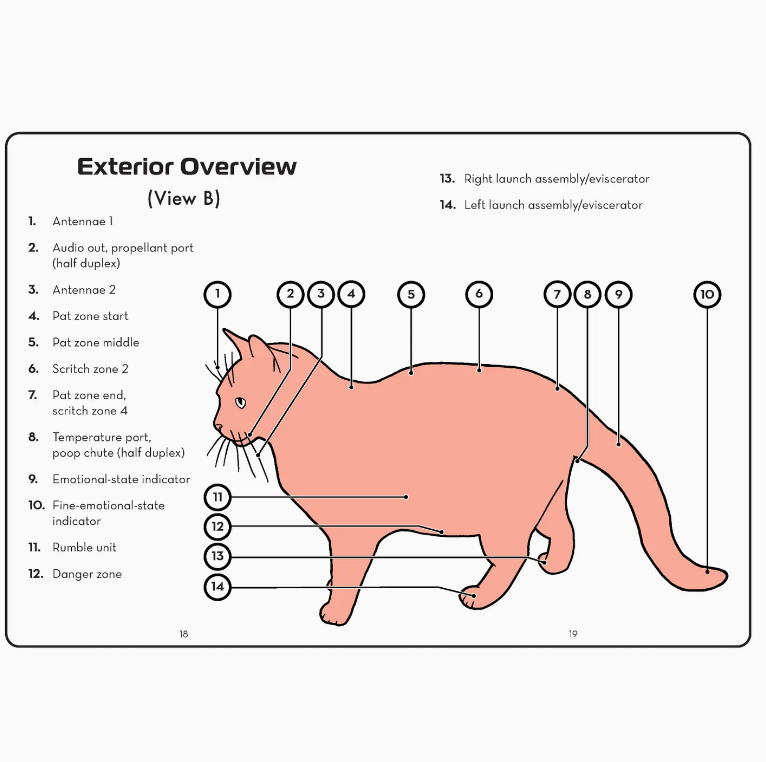 Exterior Overview
(View B)

1. Antennae 1
2. Audio out, propellant port (half duplex)
3. Antennae 2
4. Pat zone start
5. Pat zone middle
6. Scritch zone 2
7. Pat zone end, scritch zone 4
8. Temperature port, poop chute (half duplex)
9. Emotional-state indicator
10. Fine-emotional-state indicator
11. Rumble unit
12. Danger zone

13. Right launch assembly/eviscerator
14. Left launch assembly/eviscerator

1 2 3 4 5 6 7 8 9 10
11
12
13
14

18

19